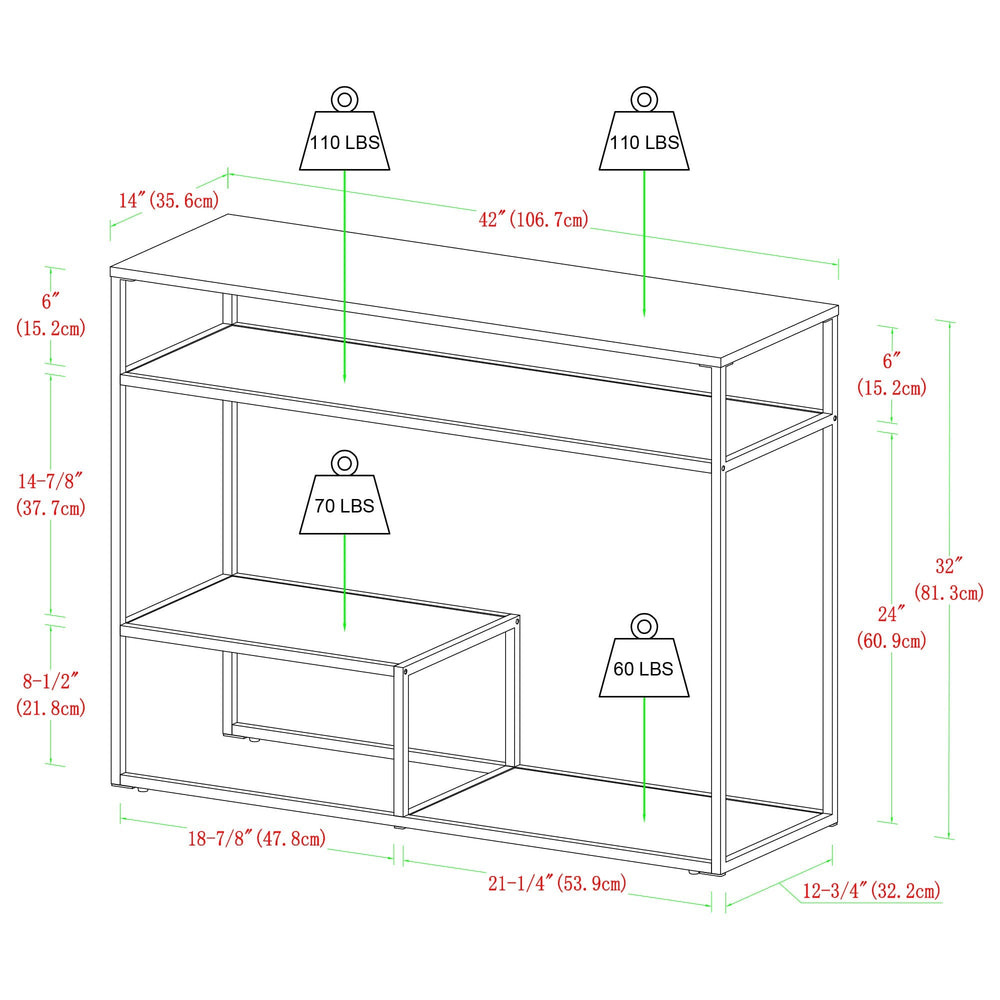 110 LBS
110 LBS
14″(35.6cm)
42″(106.7cm)
6″
(15.2cm)
6″
(15.2cm)
14-7/8″
(37.7cm)
70 LBS
32″
(81.3cm)
24″
(60.9cm)
60 LBS
8-1/2″
(21.8cm)
18-7/8″(47.8cm)
21-1/4″(53.9cm)
12-3/4″(32.2cm)